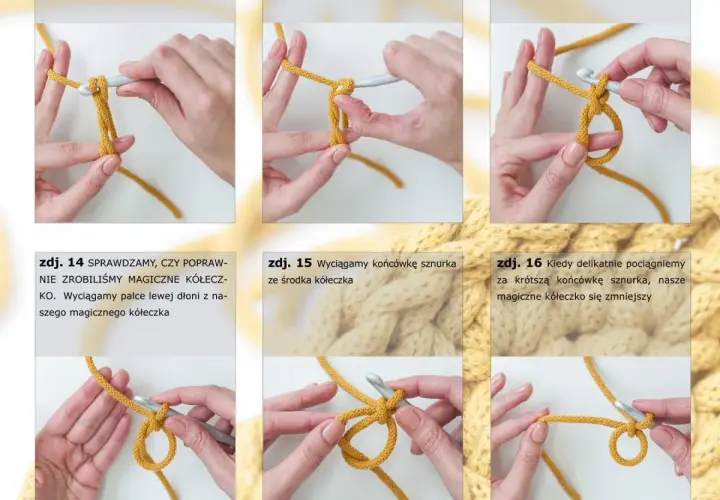 zdj. 14 SPRAWDZAMY, CZY POPRAWNIE ZROBILIŚMY MAGICZNE KÓŁECZKO. Wyciągamy palce lewej dłoni z naszego magicznego kółeczka

zdj. 15 Wyciągamy końcówkę sznurka ze środka kółeczka

zdj. 16 Kiedy delikatnie pociągniemy za krótszą końcówkę sznurka, nasze magiczne kółeczko się zmniejszy