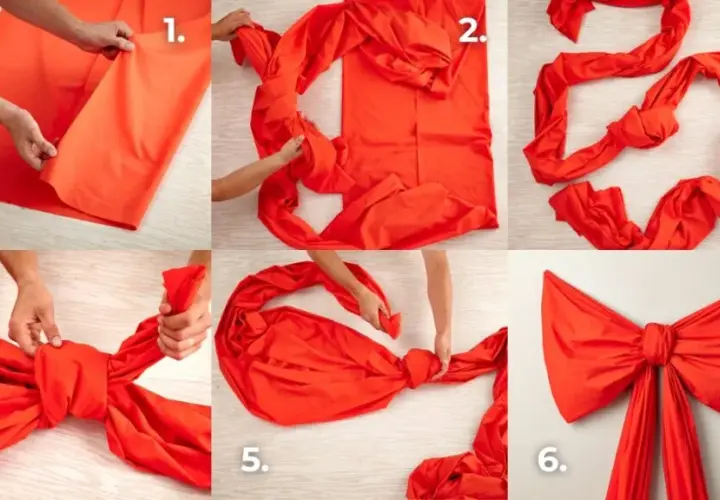 1.

2.

5.

6.