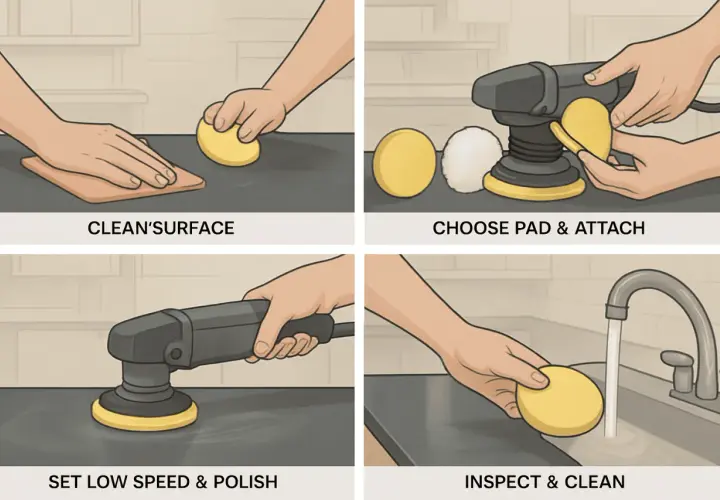 CLEAN'SURFACE

CHOOSE PAD & ATTACH

SET LOW SPEED & POLISH

INSPECT & CLEAN