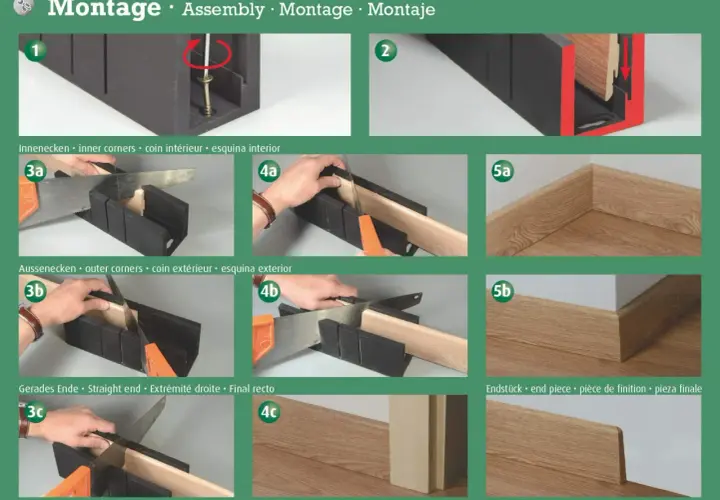 Montage · Assembly · Montage · Montaje

1

2

Innenecken · inner corners · coin intérieur · esquina interior

3a

4a

5a

Aussenecken · outer corners · coin extérieur · esquina exterior

3b

4b

5b

Gerades Ende · Straight end · Extrémité droite · Final recto

Endstück · end piece · pièce de finition · pieza finale

3c

4c