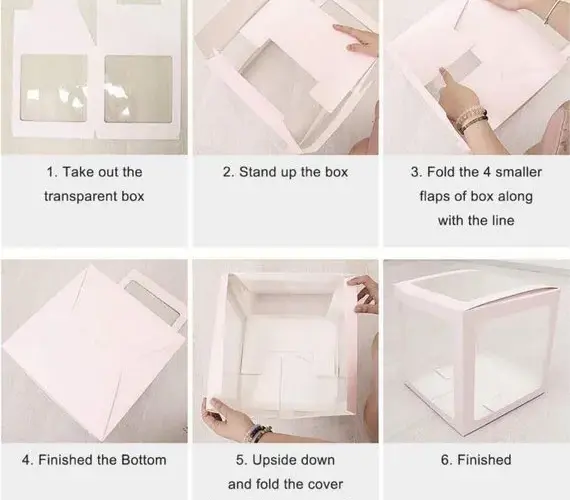 1. Take out the transparent box

2. Stand up the box

3. Fold the 4 smaller flaps of box along with the line

4. Finished the Bottom

5. Upside down and fold the cover

6. Finished