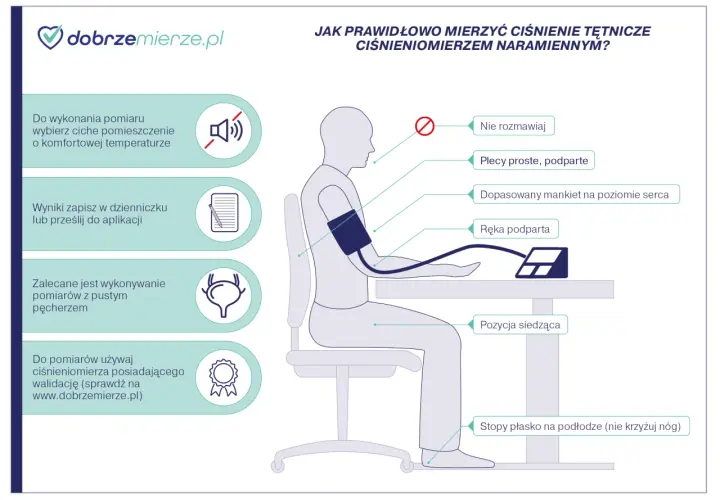 dobrzemierze.pl

JAK PRAWIDŁOWO MIERZYĆ CIŚNIENIE TĘTNICZE CIŚNIENIOMIERZEM NARAMIENNYM?

Do wykonania pomiaru wybierz ciche pomieszczenie o komfortowej temperaturze

Wyniki zapisz w dzienniczku lub prześlij do aplikacji

Zalecane jest wykonywanie pomiarów z pustym pęcherzem

Do pomiarów używaj ciśnieniomierza posiadającego walidację (sprawdź na www.dobrzemierze.pl)

Nie rozmawiaj

Plecy proste, podparte

Dopasowany mankiet na poziomie serca

Ręka podparta

Pozycja siedząca

Stopy płasko na podłodze (nie krzyżuj nóg)