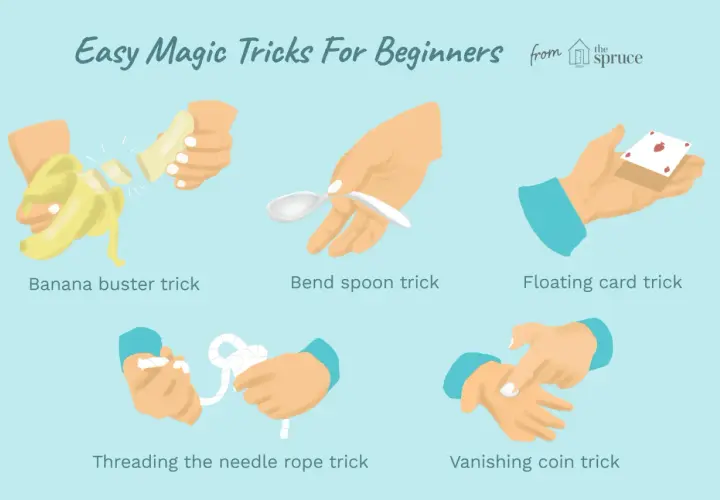 Easy Magic Tricks For Beginners

from the spruce

Banana buster trick

Bend spoon trick

Floating card trick

Threading the needle rope trick

Vanishing coin trick