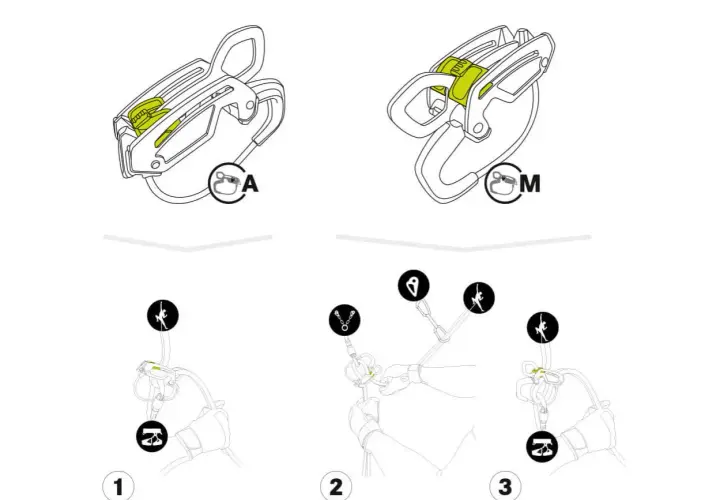 A

M

1

2

3