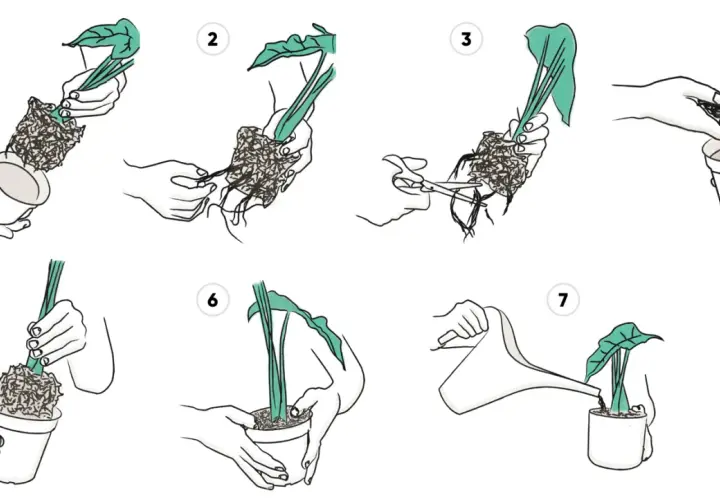 2

3

6

7