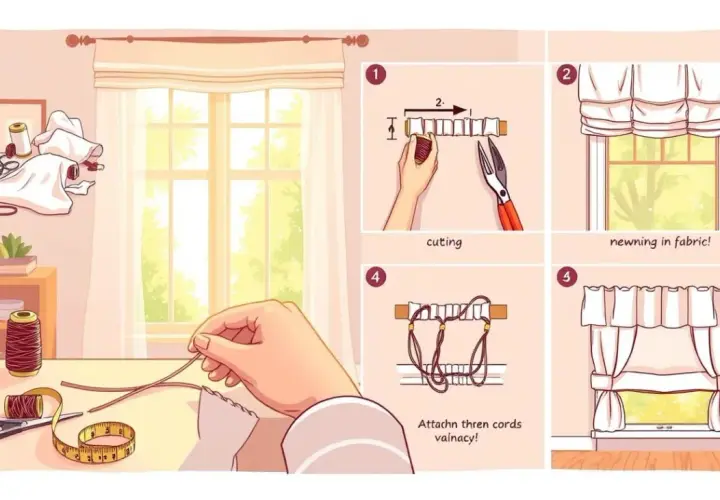 1

2.

cuting

2

newning in fabric!

4

Attachn thren cords valnacy!

3