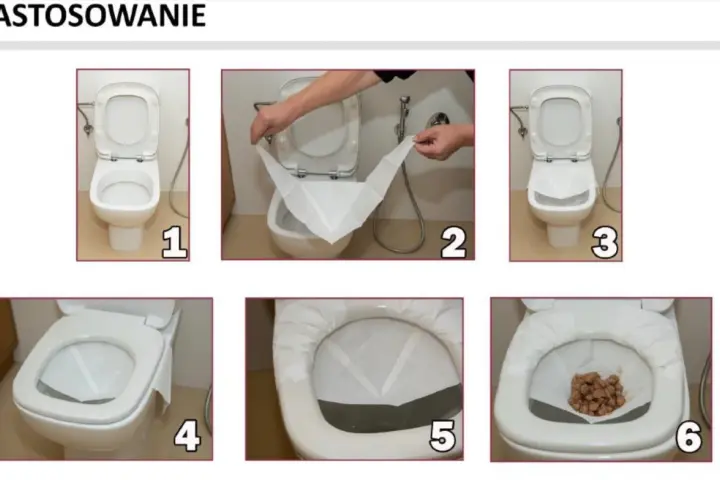 ASTOSOWANIE

1

2

3

4

5

6