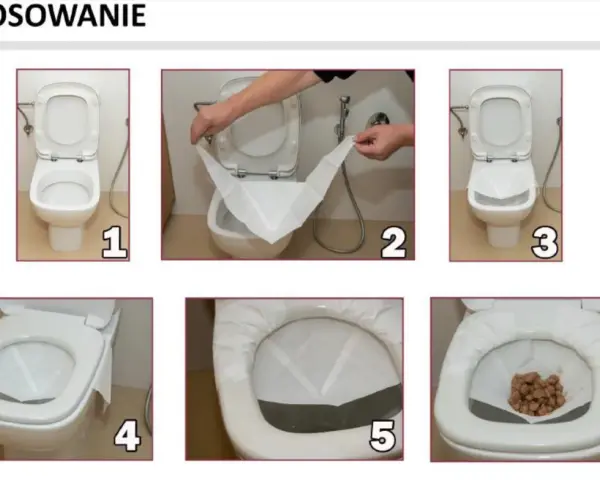 OSOWANIE

1

2

3

4

5