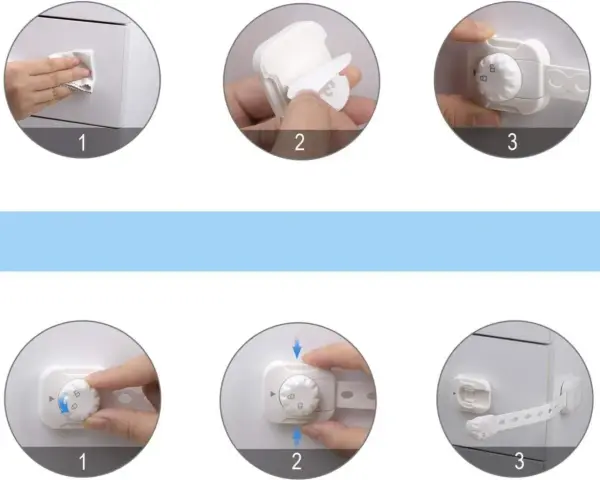 1

2

3

1

2

3