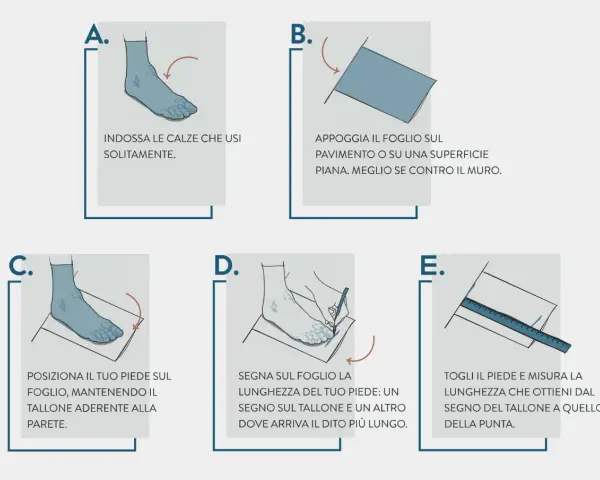 A.

INDOSSA LE CALZE CHE USI SOLITAMENTE.

B.

APPOGGIA IL FOGLIO SUL PAVIMENTO O SU UNA SUPERFICIE PIANA. MEGLIO SE CONTRO IL MURO.

C.

POSIZIONA IL TUO PIEDE SUL FOGLIO, MANTENENDO IL TALLONE ADERENTE ALLA PARETE.

D.

SEGNA SUL FOGLIO LA LUNGHEZZA DEL TUO PIEDE: UN SEGNO SUL TALLONE E UN ALTRO DOVE ARRIVA IL DITO PIÙ LUNGO.

E.

TOGLI IL PIEDE E MISURA LA LUNGHEZZA CHE OTTIENI DAL SEGNO DEL TALLONE A QUELLO DELLA PUNTA.