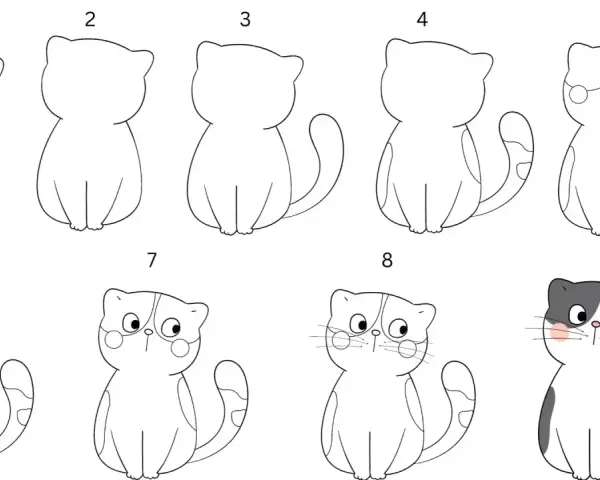 2
3
4
7
8