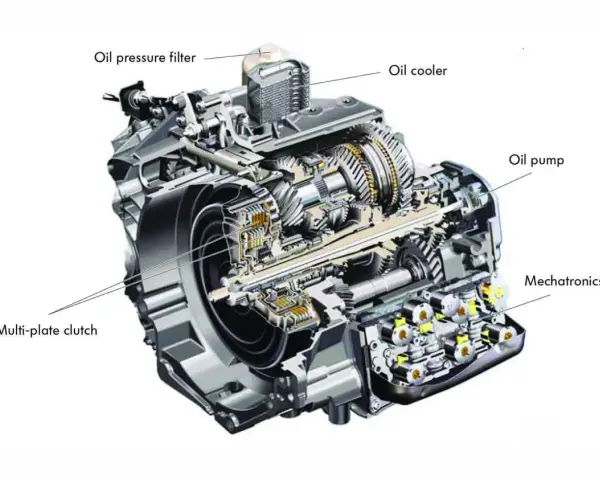 Oil pressure filter
Oil cooler
Oil pump
Mechatronics
Multi-plate clutch