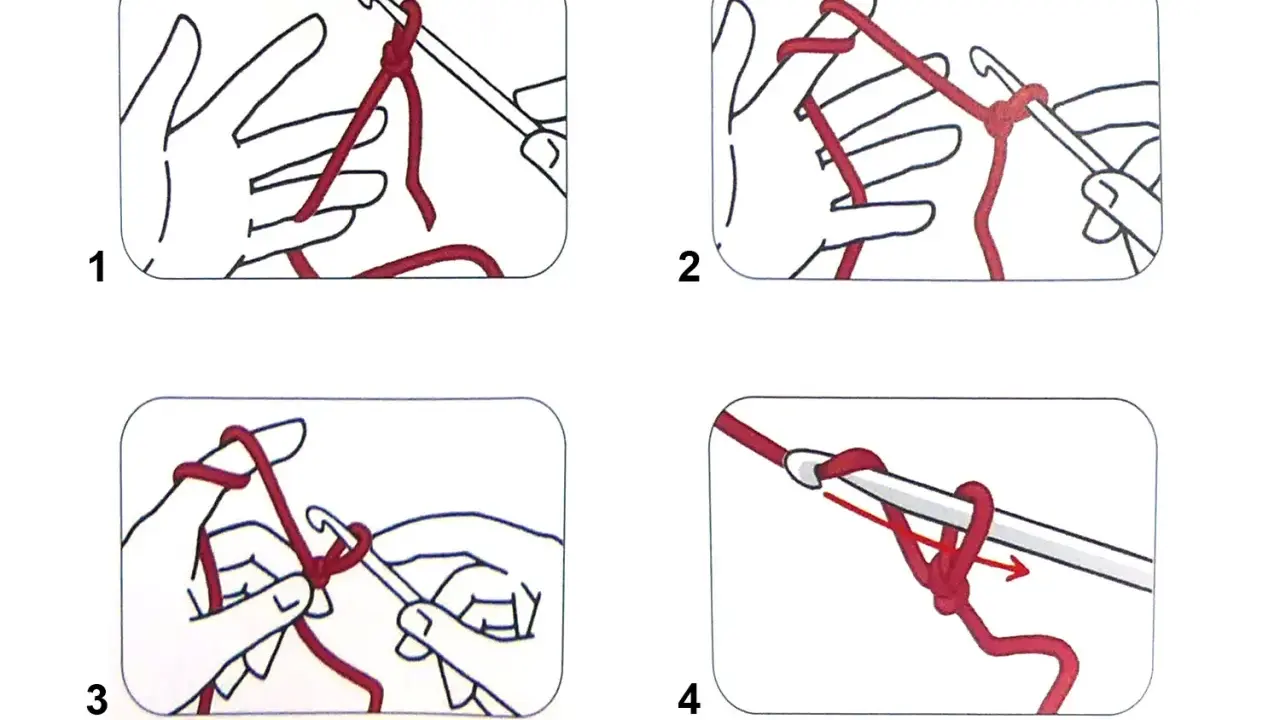 1

2

3

4