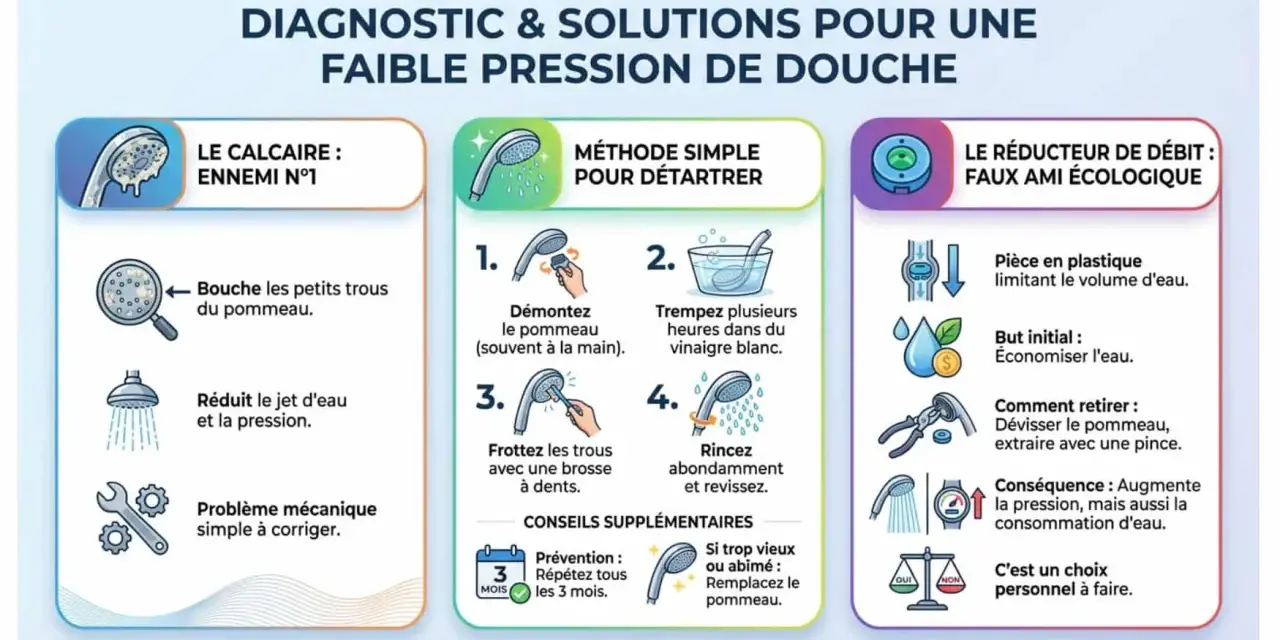 DIAGNOSTIC & SOLUTIONS POUR UNE FAIBLE PRESSION DE DOUCHE

LE CALCAIRE : ENNEMI N°1

Bouche les petits trous du pommeau.

Réduit le jet d'eau et la pression.

Problème mécanique simple à corriger.

MÉTHODE SIMPLE POUR DÉTARTRER

1. Démontez le pommeau (souvent à la main).

2. Trempez plusieurs heures dans du vinaigre blanc.

3. Frottez les trous avec une brosse à dents.

4. Rincez abondamment et revissez.

CONSEILS SUPPLÉMENTAIRES

3 MOIS

Prévention : Répétez tous les 3 mois.

Si trop vieux ou abîmé : Remplacez le pommeau.

LE RÉDUCTEUR DE DÉBIT : FAUX AMI ÉCOLOGIQUE

Pièce en plastique limitant le volume d'eau.

But initial : Économiser l'eau.

Comment retirer : Dévisser le pommeau, extraire avec une pince.

Conséquence : Augmente la pression, mais aussi la consommation d'eau.

OUI NON

C'est un choix personnel à faire.