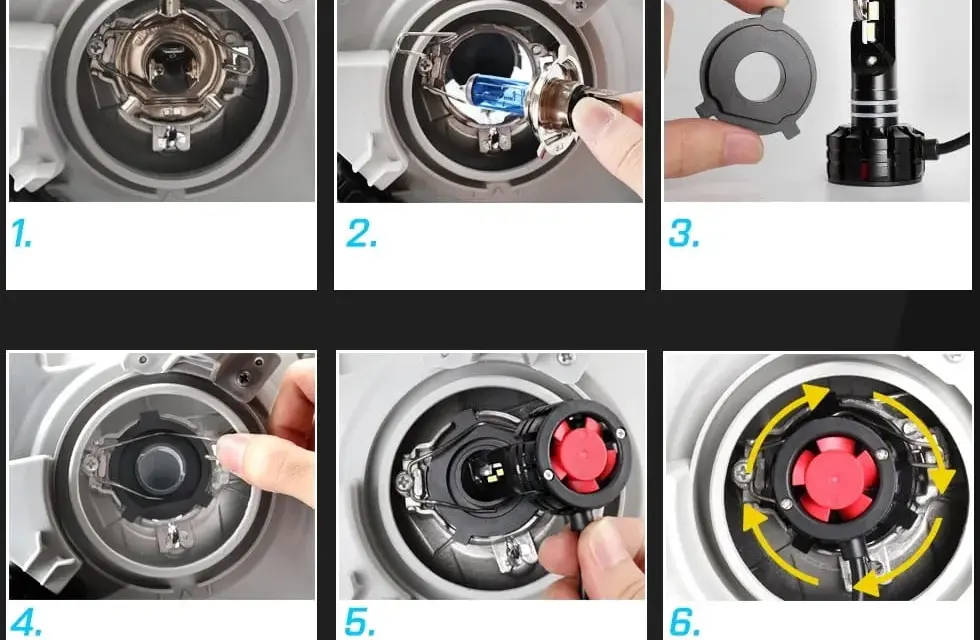 1.

2.

3.

4.

5.

6.