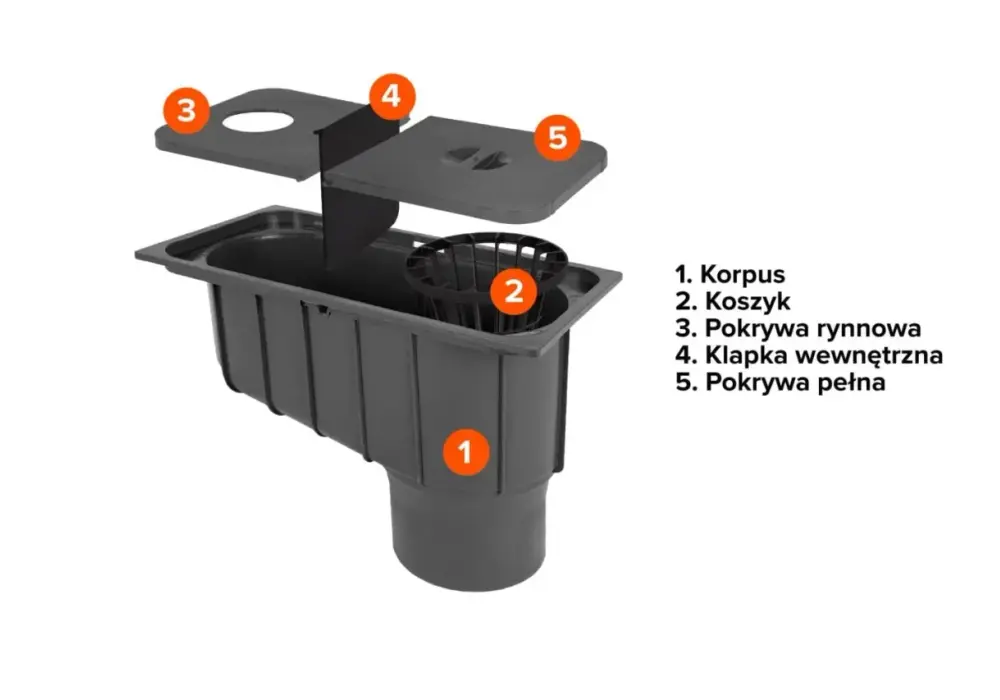 3
4
5
2
1

1. Korpus
2. Koszyk
3. Pokrywa rynnowa
4. Klapka wewnętrzna
5. Pokrywa pełna