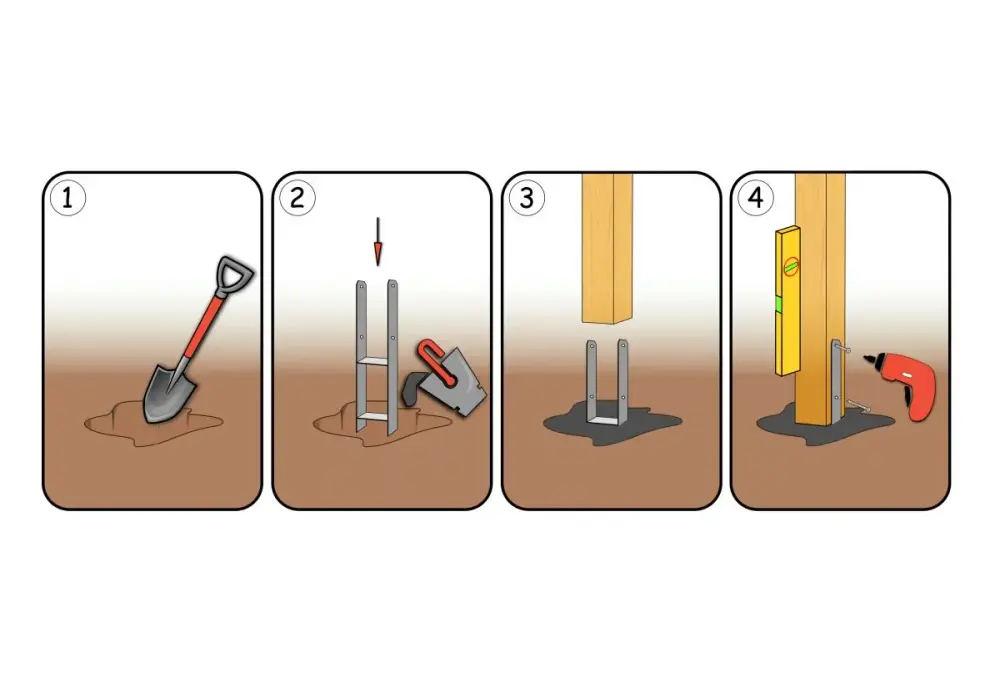 1

2

3

4